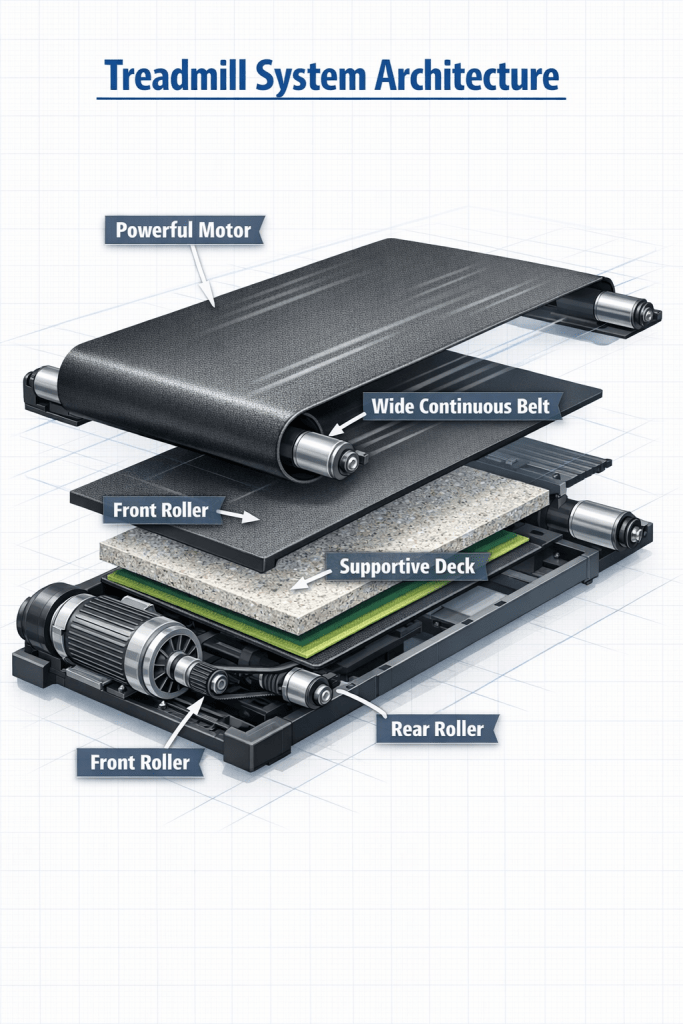 Treadmill System Architecture

Powerful Motor

Wide Continuous Belt

Front Roller

Supportive Deck

Rear Roller

Front Roller